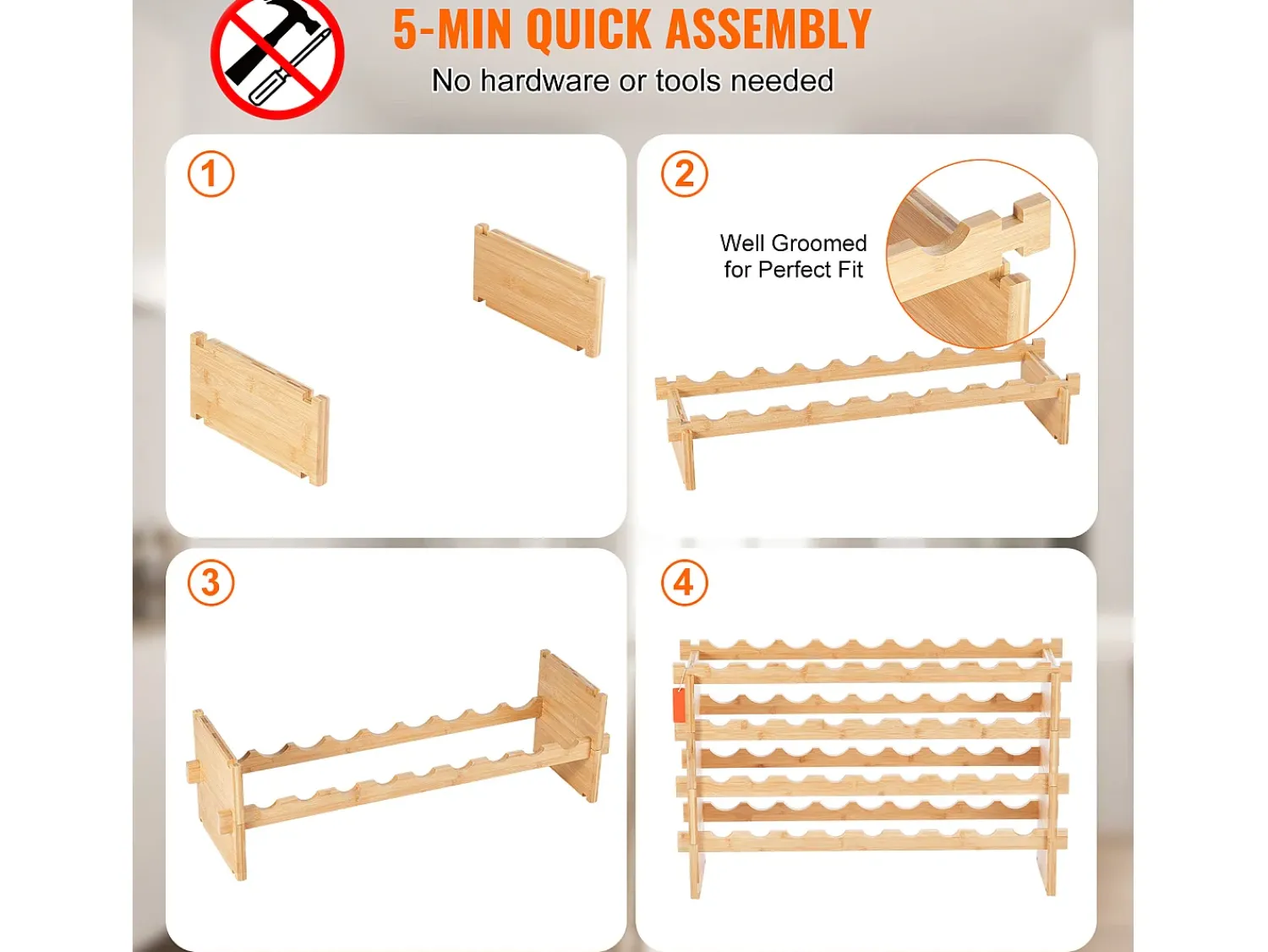 5-MIN QUICK ASSEMBLY
No hardware or tools needed

1

2

Well Groomed
for Perfect Fit

3

4