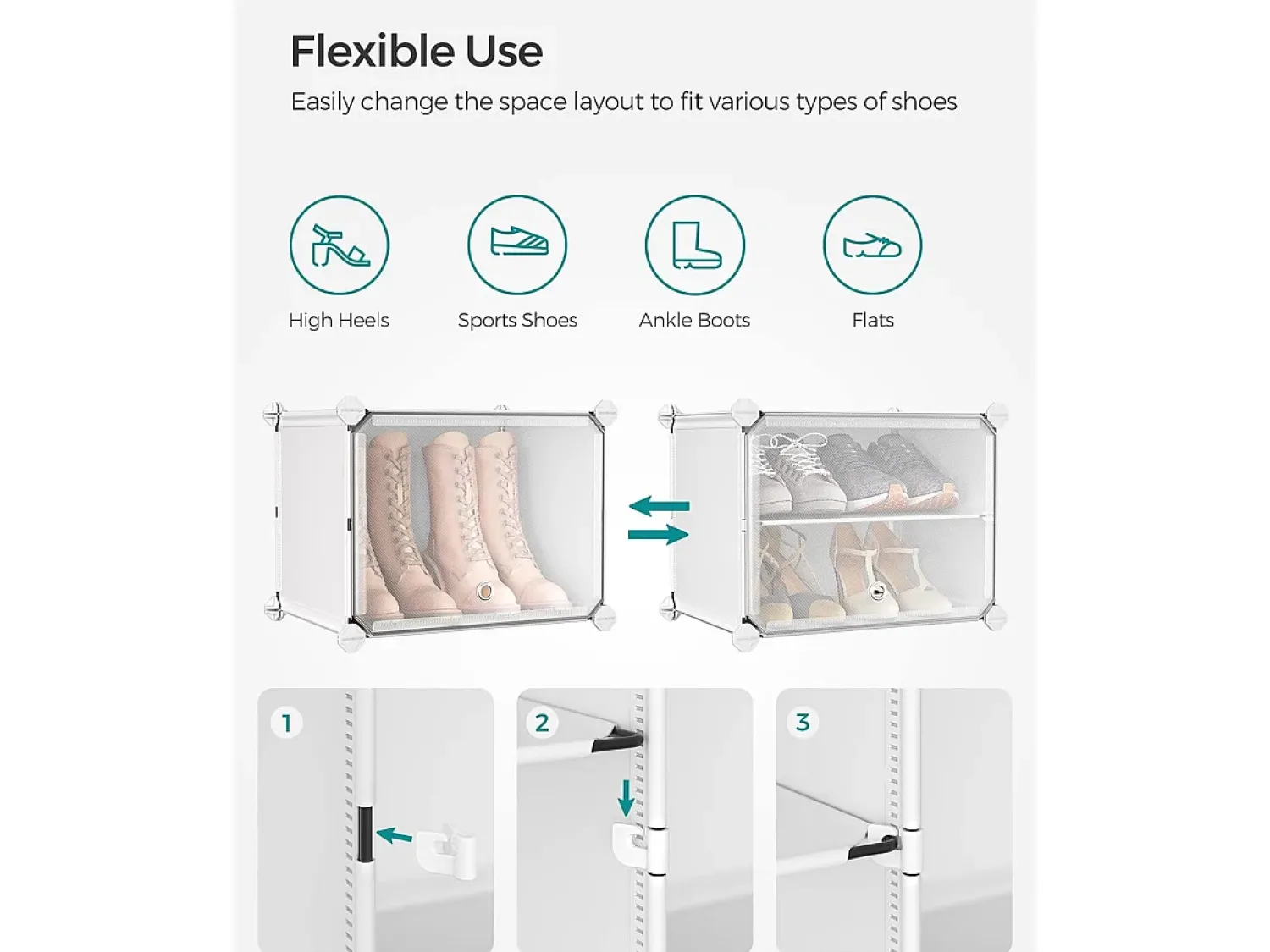 Flexible Use

Easily change the space layout to fit various types of shoes

High Heels

Sports Shoes

Ankle Boots

Flats

1

2

3