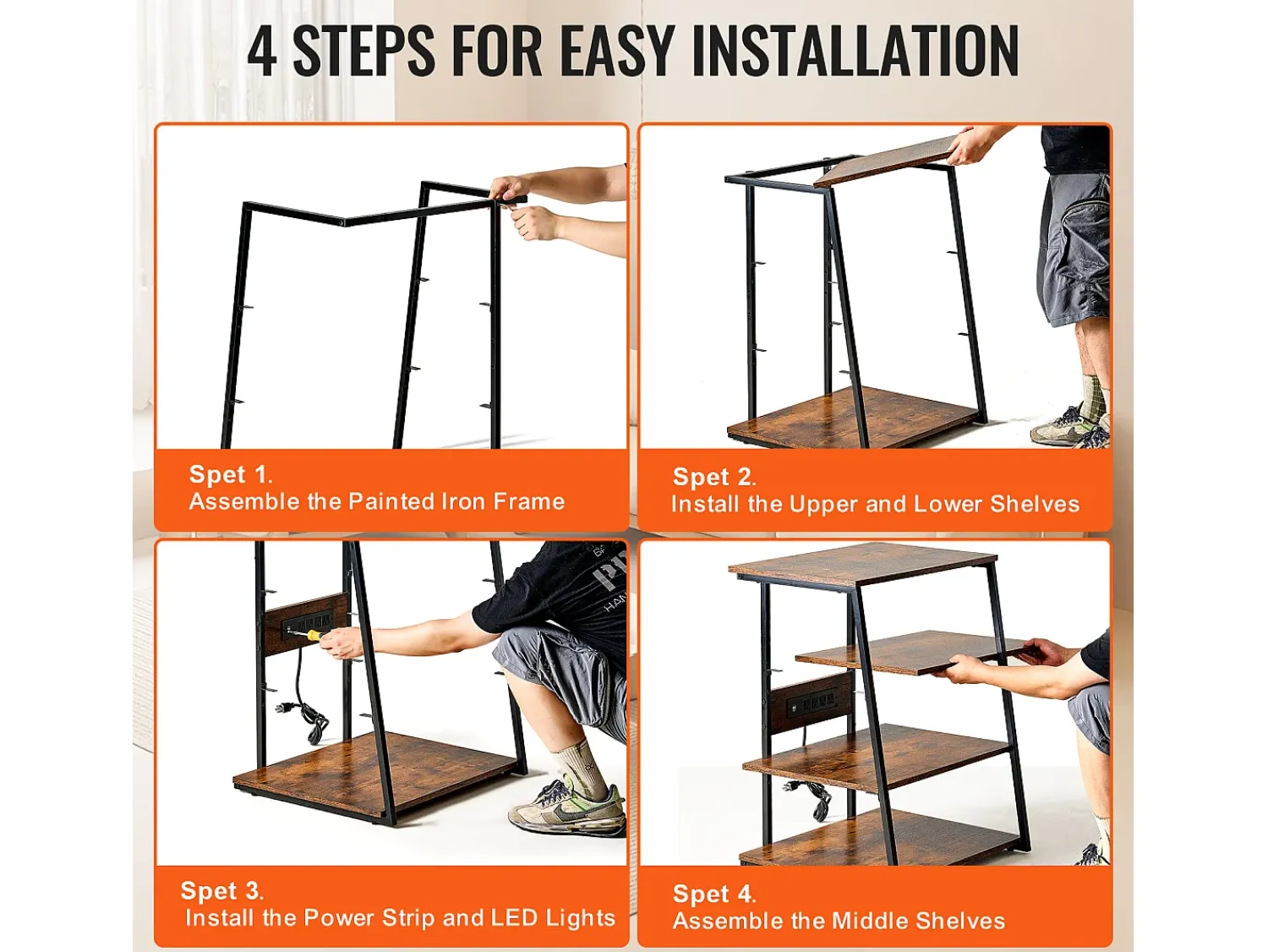 4 STEPS FOR EASY INSTALLATION

Spet 1.
Assemble the Painted Iron Frame

Spet 2.
Install the Upper and Lower Shelves

Spet 3.
Install the Power Strip and LED Lights

Spet 4.
Assemble the Middle Shelves