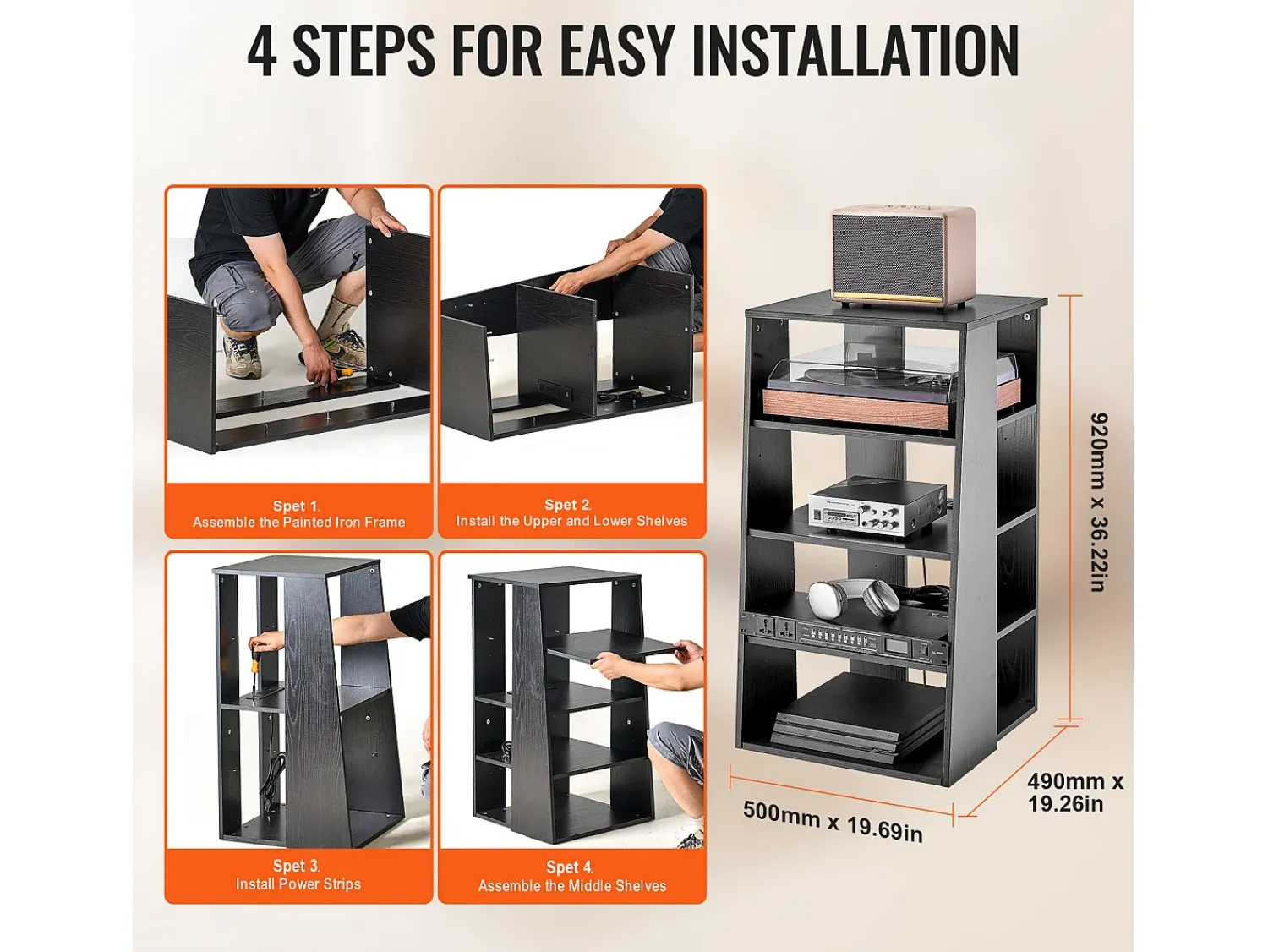 4 STEPS FOR EASY INSTALLATION

Spet 1.
Assemble the Painted Iron Frame

Spet 2.
Install the Upper and Lower Shelves

Spet 3.
Install Power Strips

Spet 4.
Assemble the Middle Shelves

920mm x 36.22in

500mm x 19.69in

490mm x 19.26in