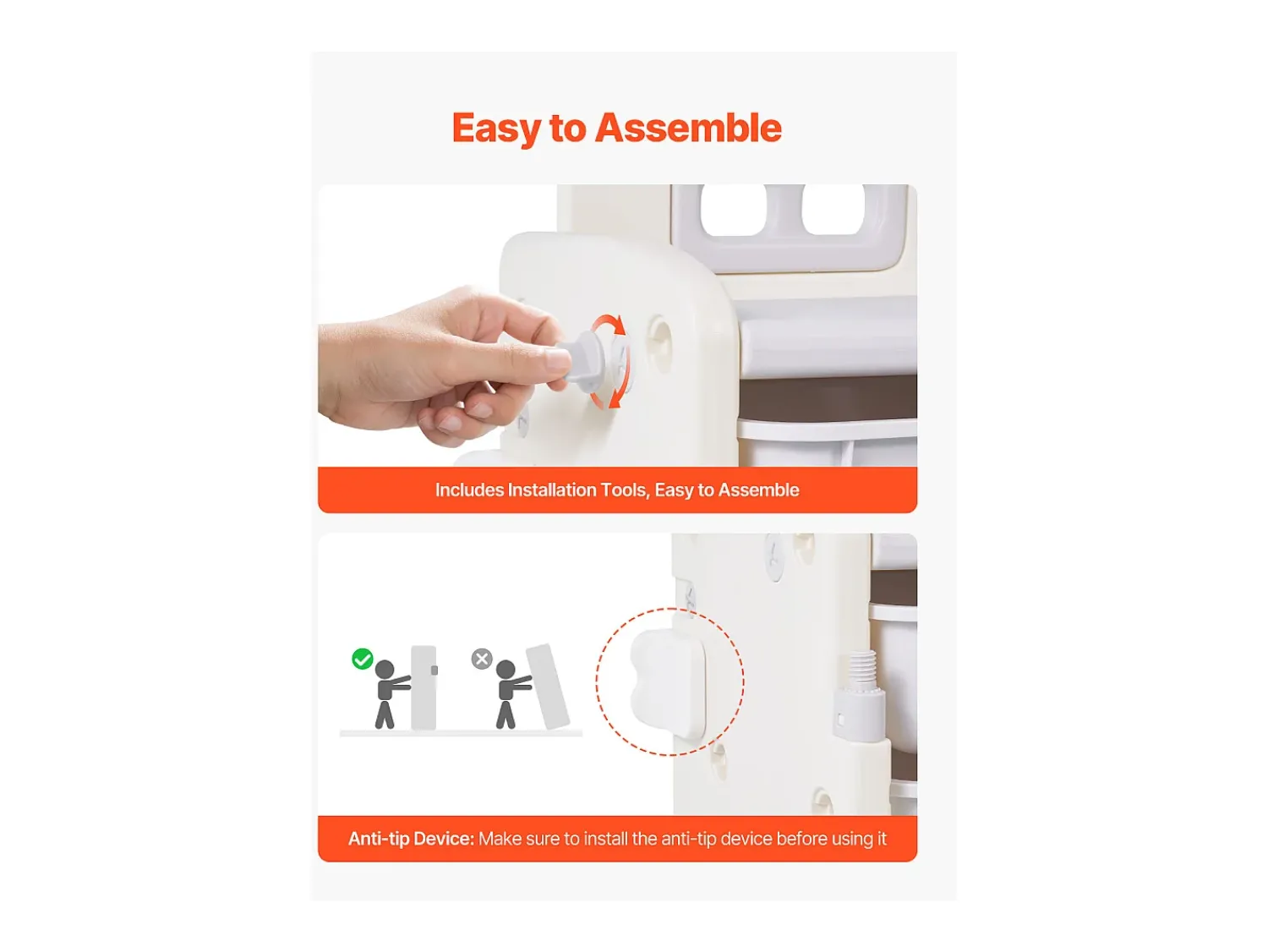 Easy to Assemble

Includes Installation Tools, Easy to Assemble

Anti-tip Device: Make sure to install the anti-tip device before using it