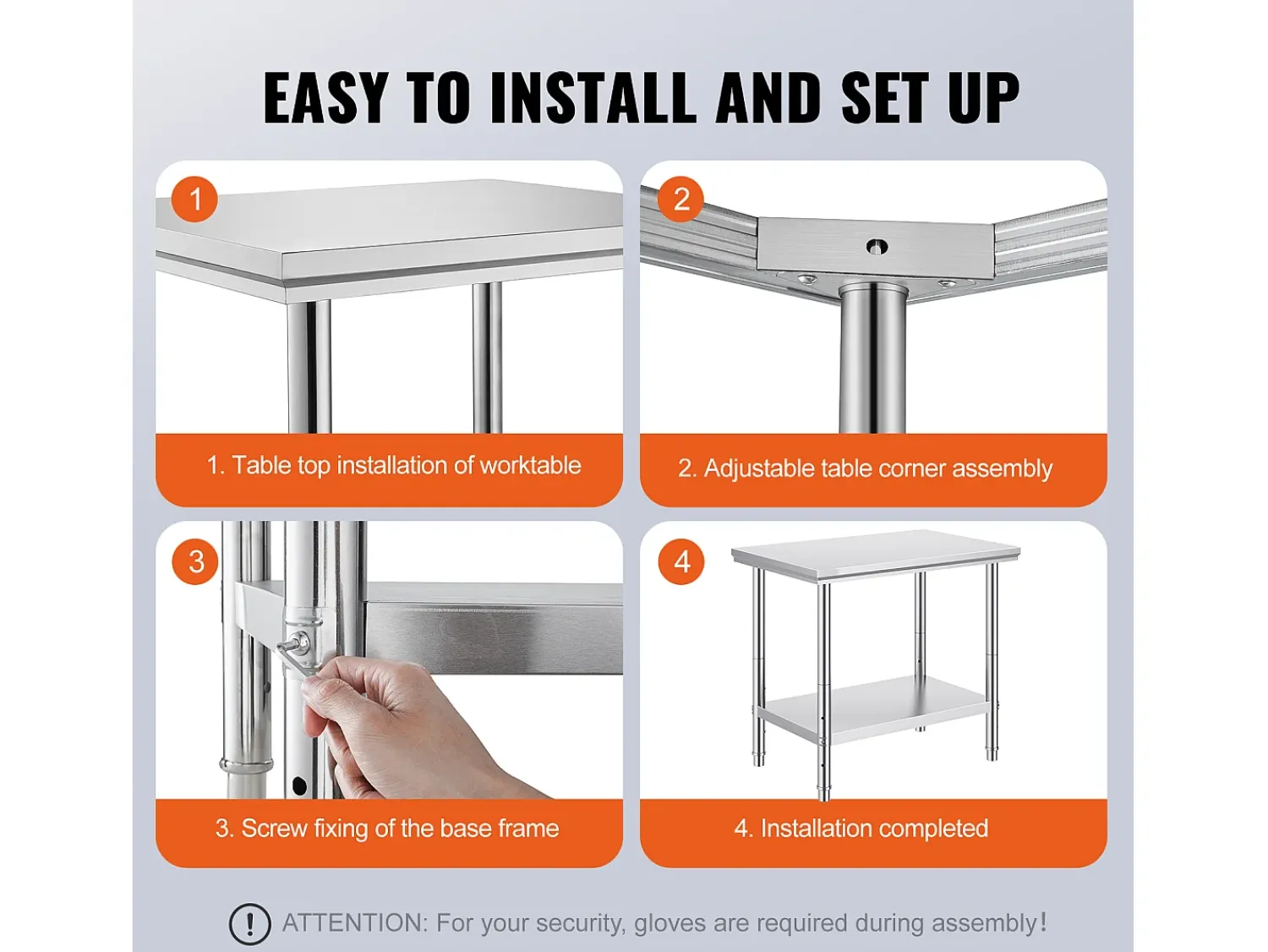 EASY TO INSTALL AND SET UP

1

1. Table top installation of worktable

2

2. Adjustable table corner assembly

3

3. Screw fixing of the base frame

4

4. Installation completed

! ATTENTION: For your security, gloves are required during assembly!