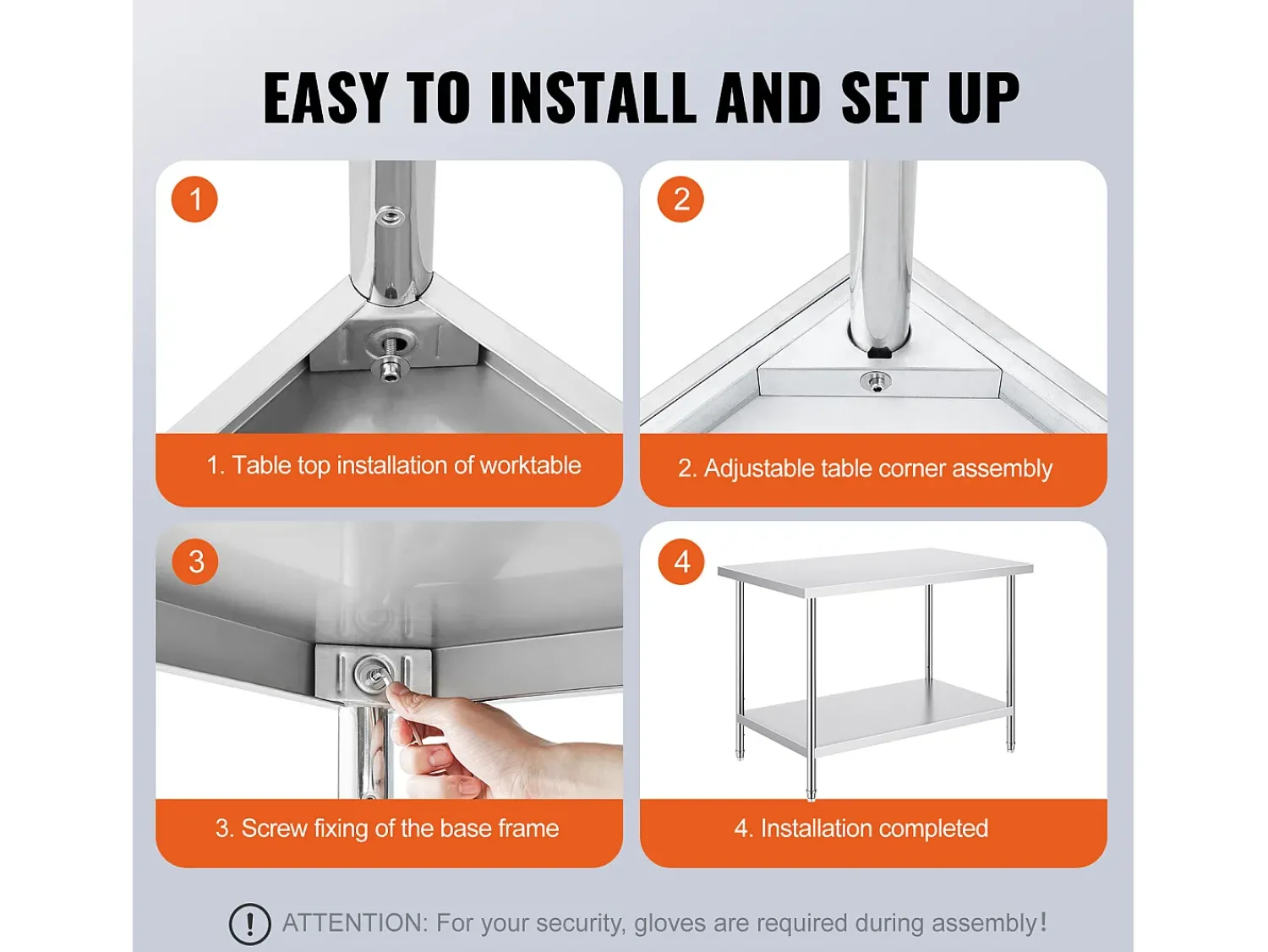 EASY TO INSTALL AND SET UP

1

1. Table top installation of worktable

2

2. Adjustable table corner assembly

3

3. Screw fixing of the base frame

4

4. Installation completed

! ATTENTION: For your security, gloves are required during assembly!