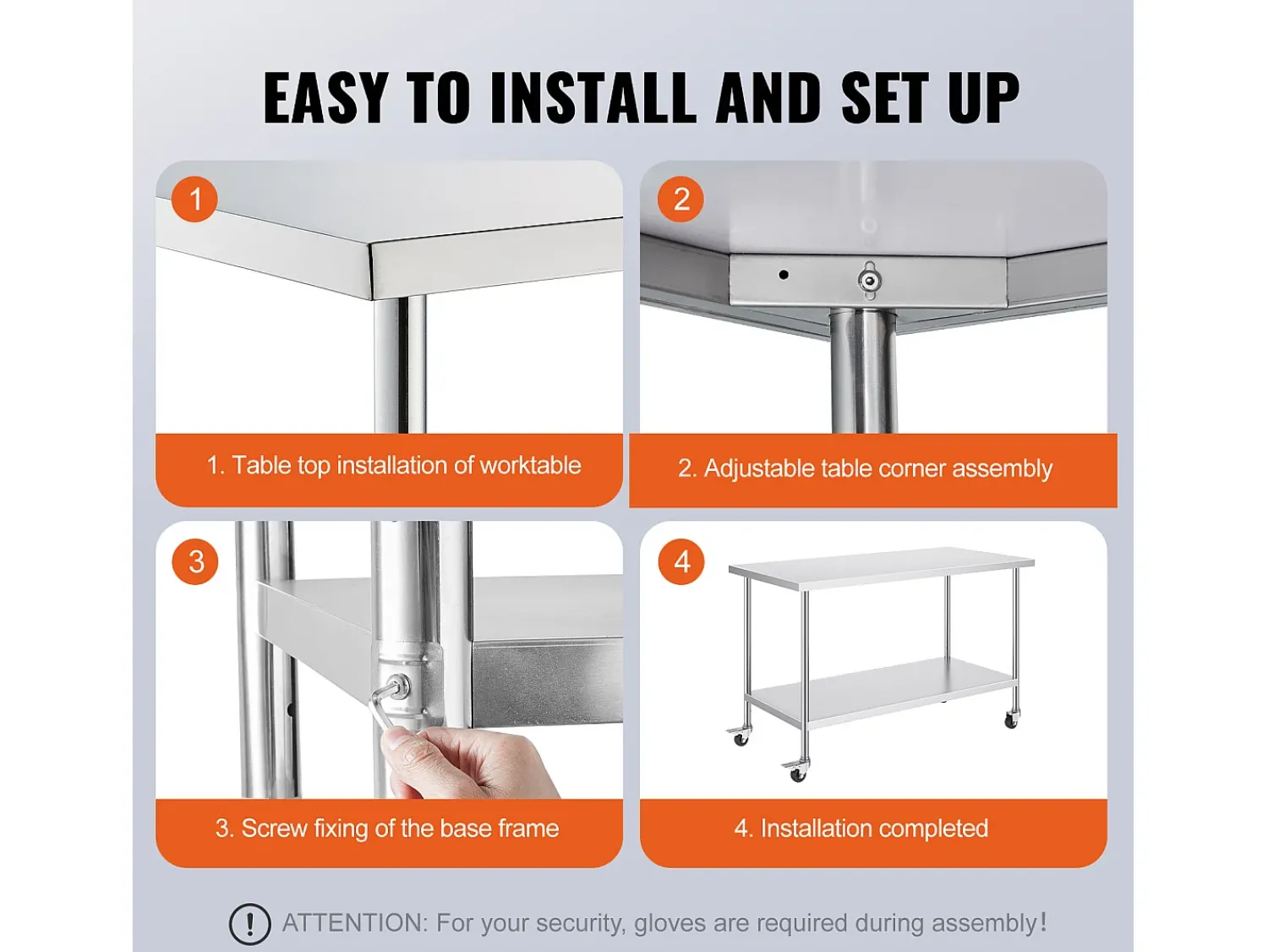 EASY TO INSTALL AND SET UP

1

1. Table top installation of worktable

2

2. Adjustable table corner assembly

3

3. Screw fixing of the base frame

4

4. Installation completed

! ATTENTION: For your security, gloves are required during assembly!