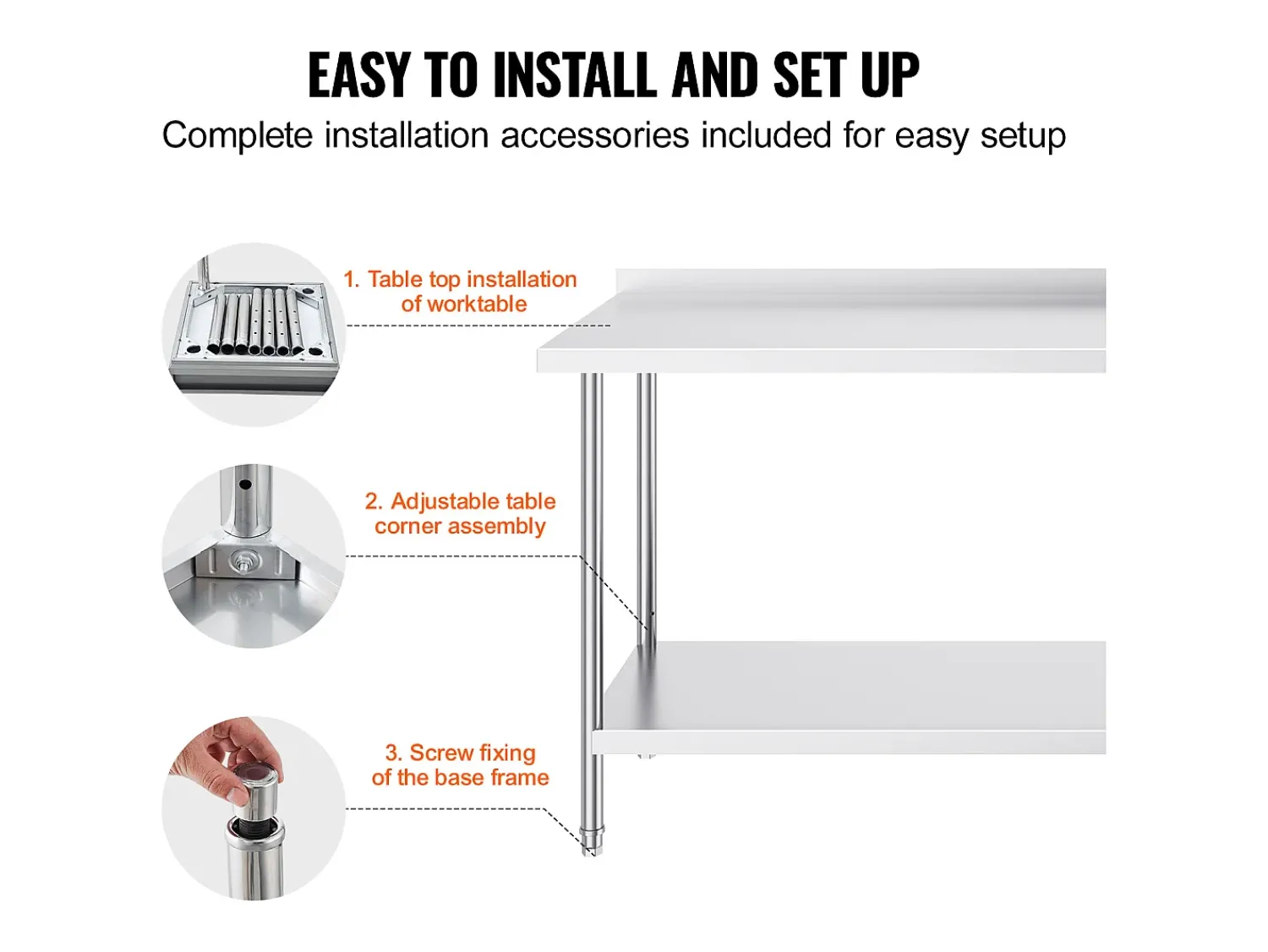 EASY TO INSTALL AND SET UP

Complete installation accessories included for easy setup

1. Table top installation of worktable

2. Adjustable table corner assembly

3. Screw fixing of the base frame