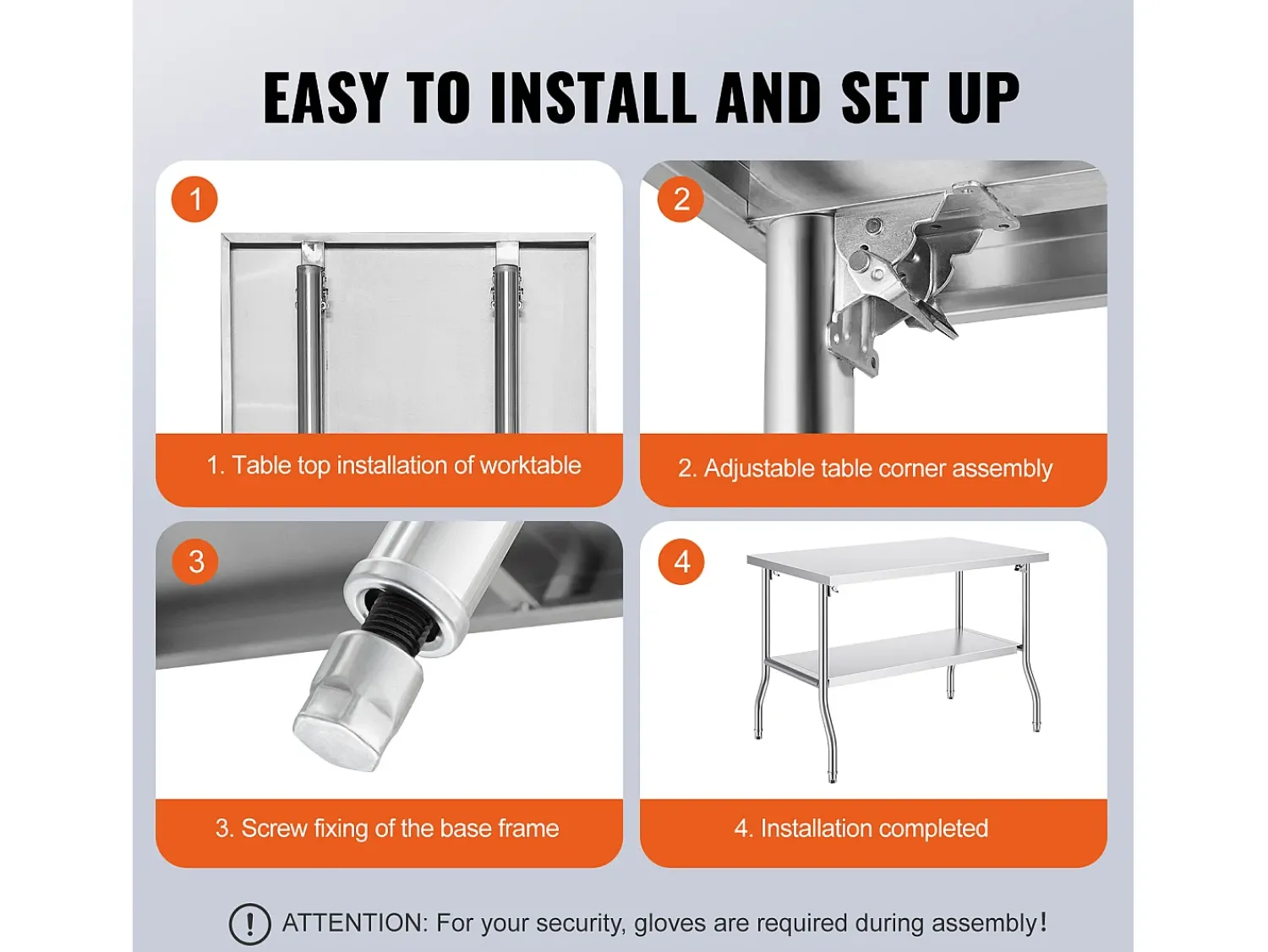 EASY TO INSTALL AND SET UP

1

1. Table top installation of worktable

2

2. Adjustable table corner assembly

3

3. Screw fixing of the base frame

4

4. Installation completed

! ATTENTION: For your security, gloves are required during assembly!