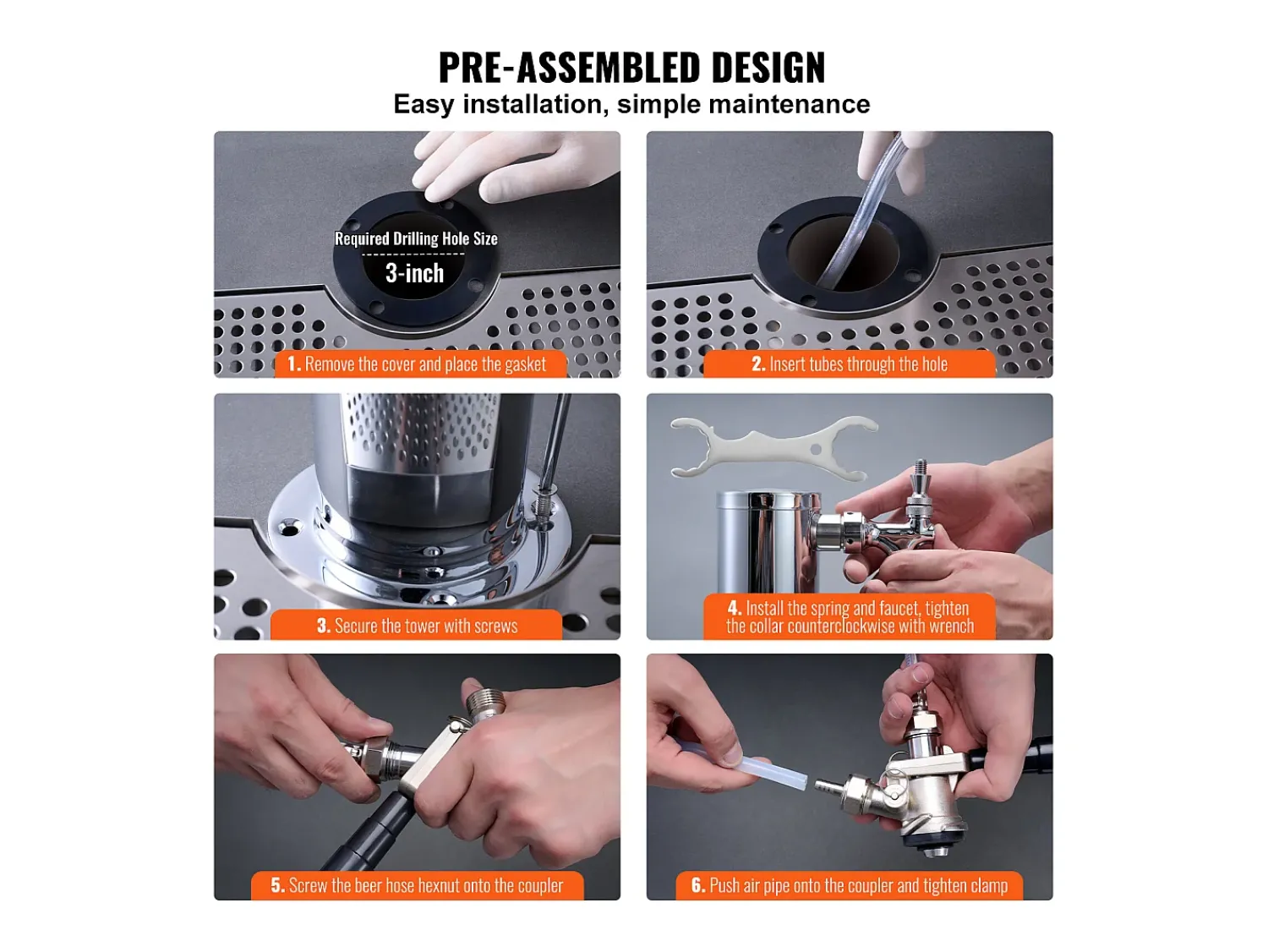 PRE-ASSEMBLED DESIGN
Easy installation, simple maintenance

Required Drilling Hole Size
3-inch

1. Remove the cover and place the gasket

2. Insert tubes through the hole

3. Secure the tower with screws

4. Install the spring and faucet, tighten the collar counterclockwise with wrench

5. Screw the beer hose hexnut onto the coupler

6. Push air pipe onto the coupler and tighten clamp