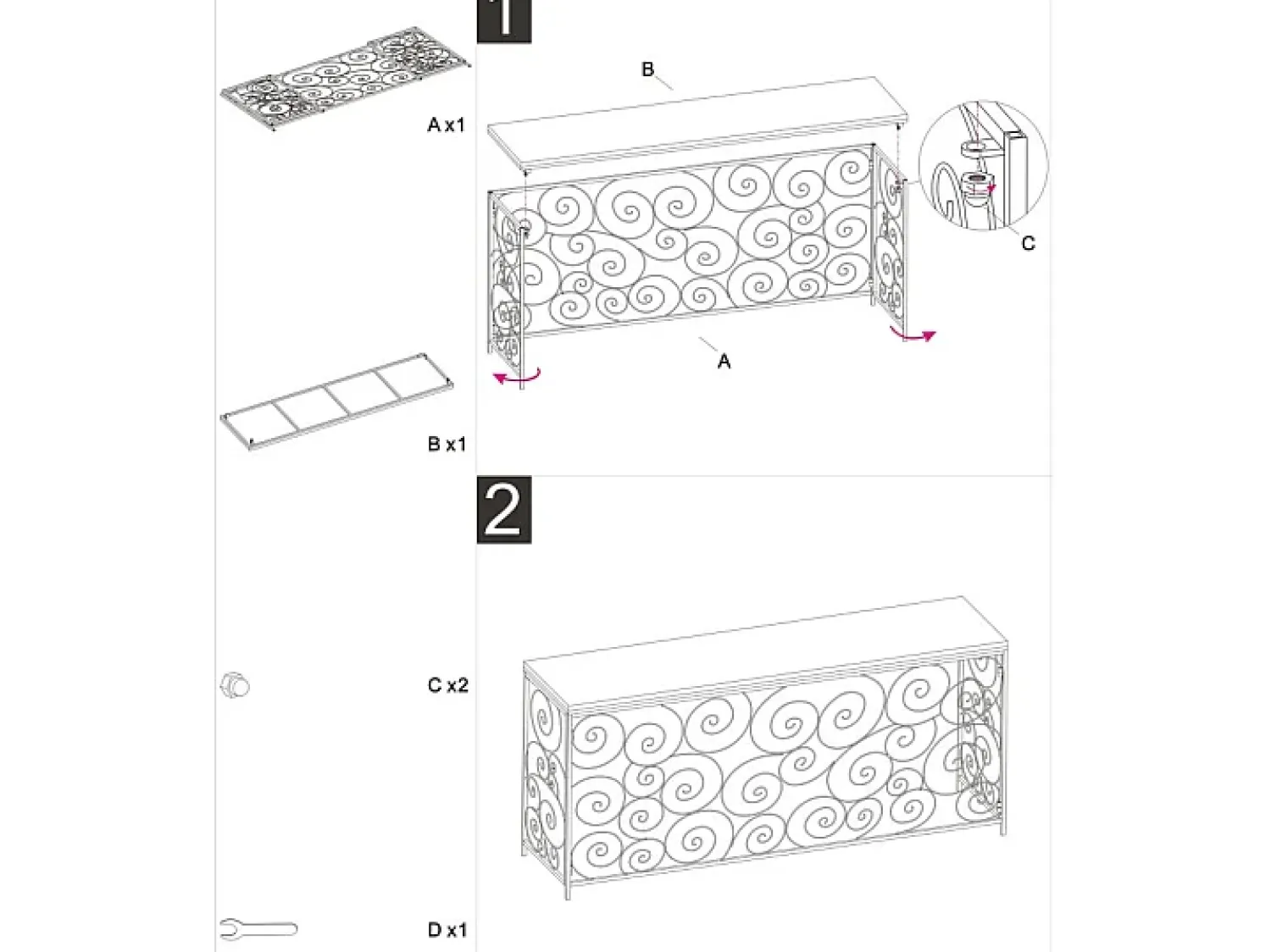 A x1

B x1

C x2

D x1

1

B

C

A

2