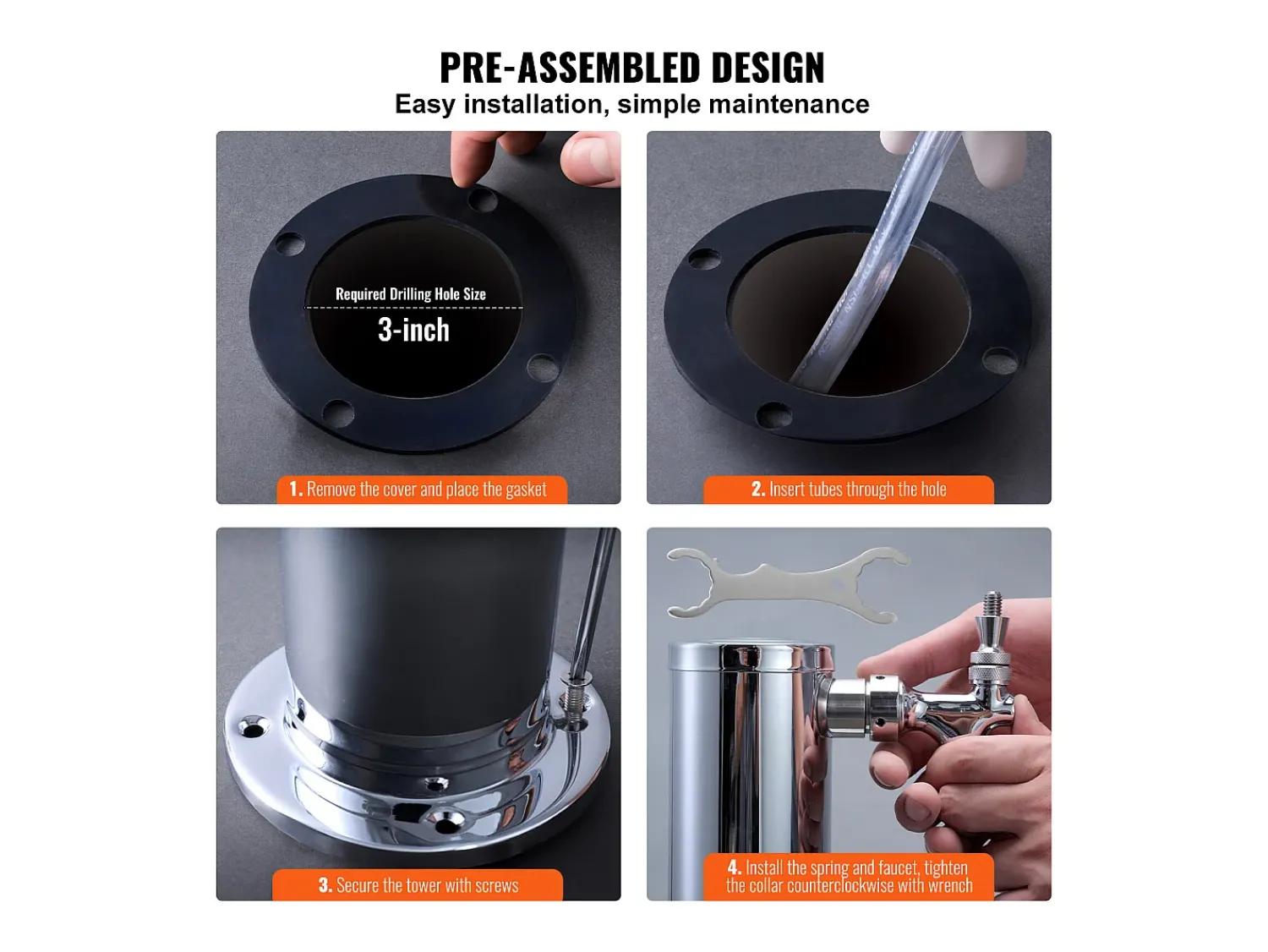 PRE-ASSEMBLED DESIGN
Easy installation, simple maintenance

Required Drilling Hole Size
3-inch

1. Remove the cover and place the gasket

2. Insert tubes through the hole

3. Secure the tower with screws

4. Install the spring and faucet, tighten the collar counterclockwise with wrench