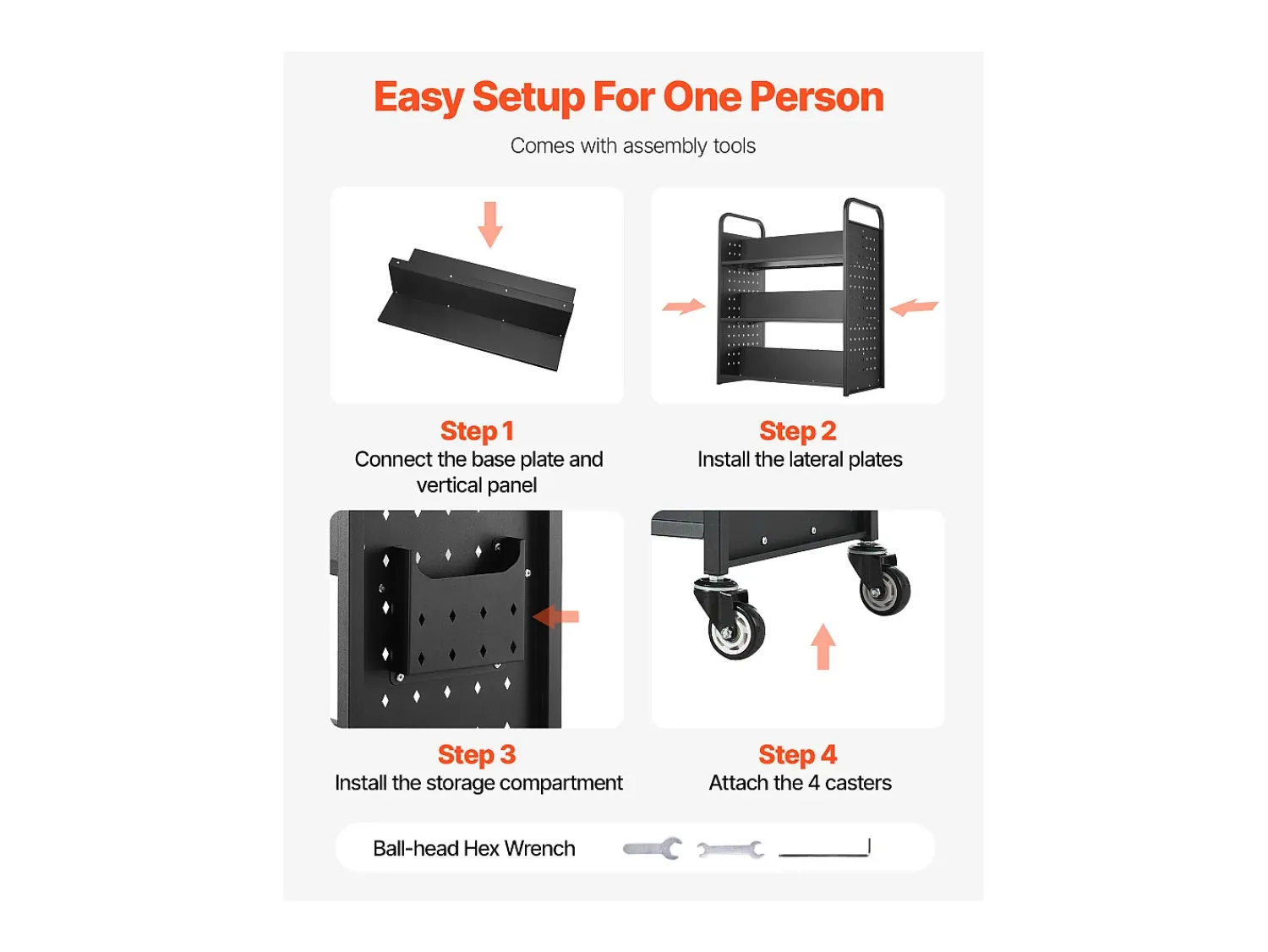 Easy Setup For One Person

Comes with assembly tools

Step 1
Connect the base plate and vertical panel

Step 2
Install the lateral plates

Step 3
Install the storage compartment

Step 4
Attach the 4 casters

Ball-head Hex Wrench