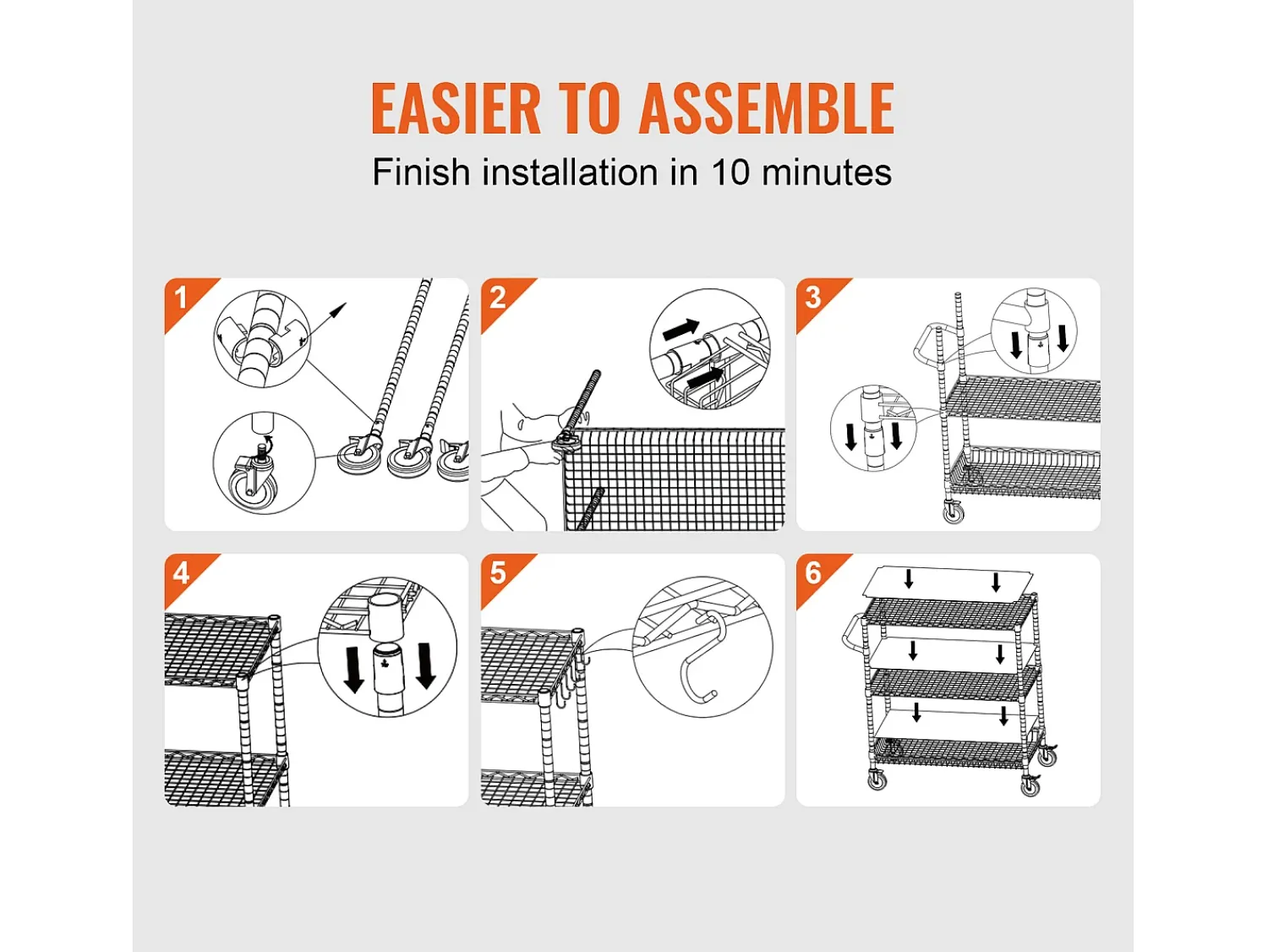 EASIER TO ASSEMBLE

Finish installation in 10 minutes

1

2

3

4

5

6