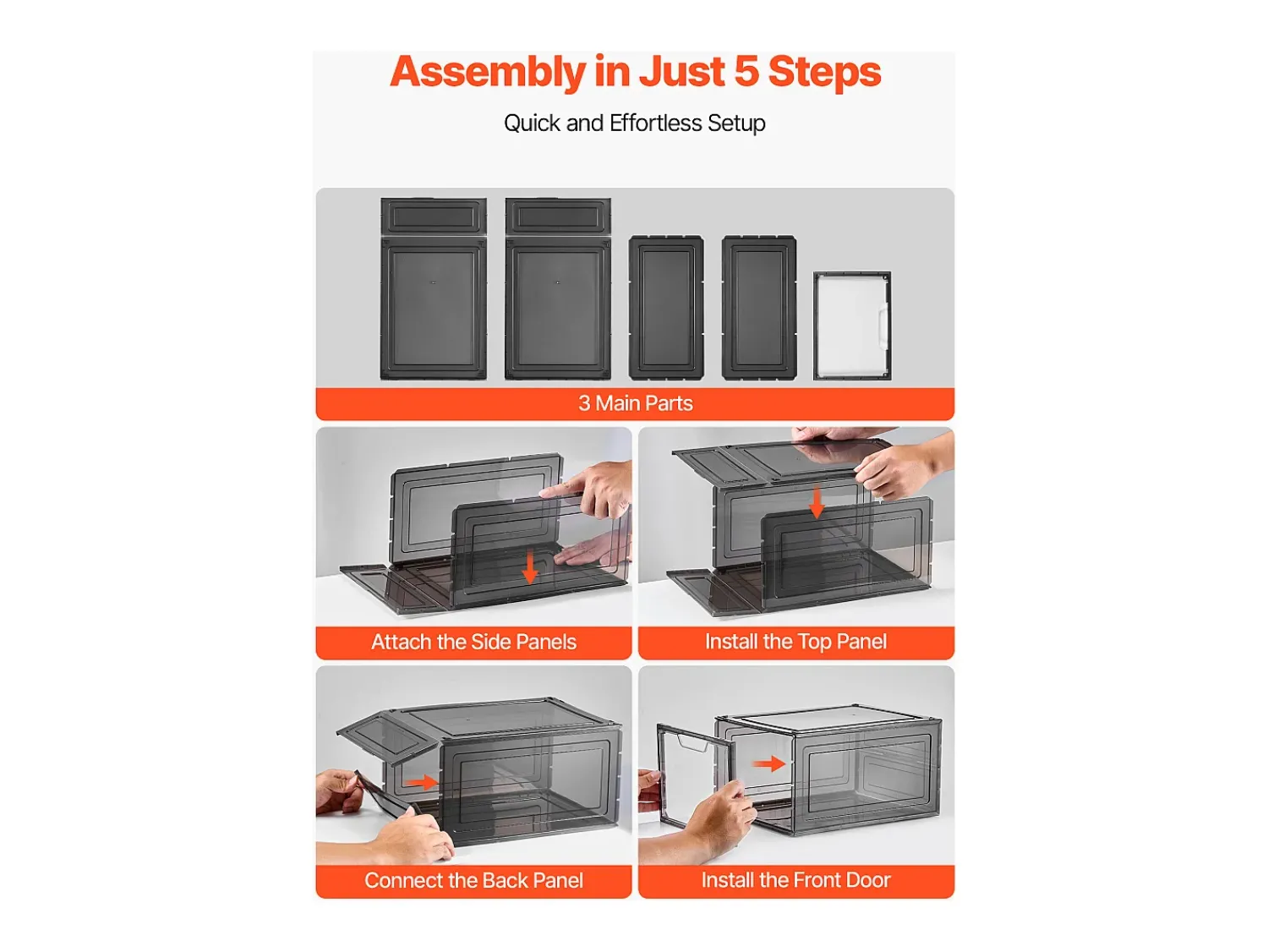 Assembly in Just 5 Steps

Quick and Effortless Setup

3 Main Parts

Attach the Side Panels

Install the Top Panel

Connect the Back Panel

Install the Front Door