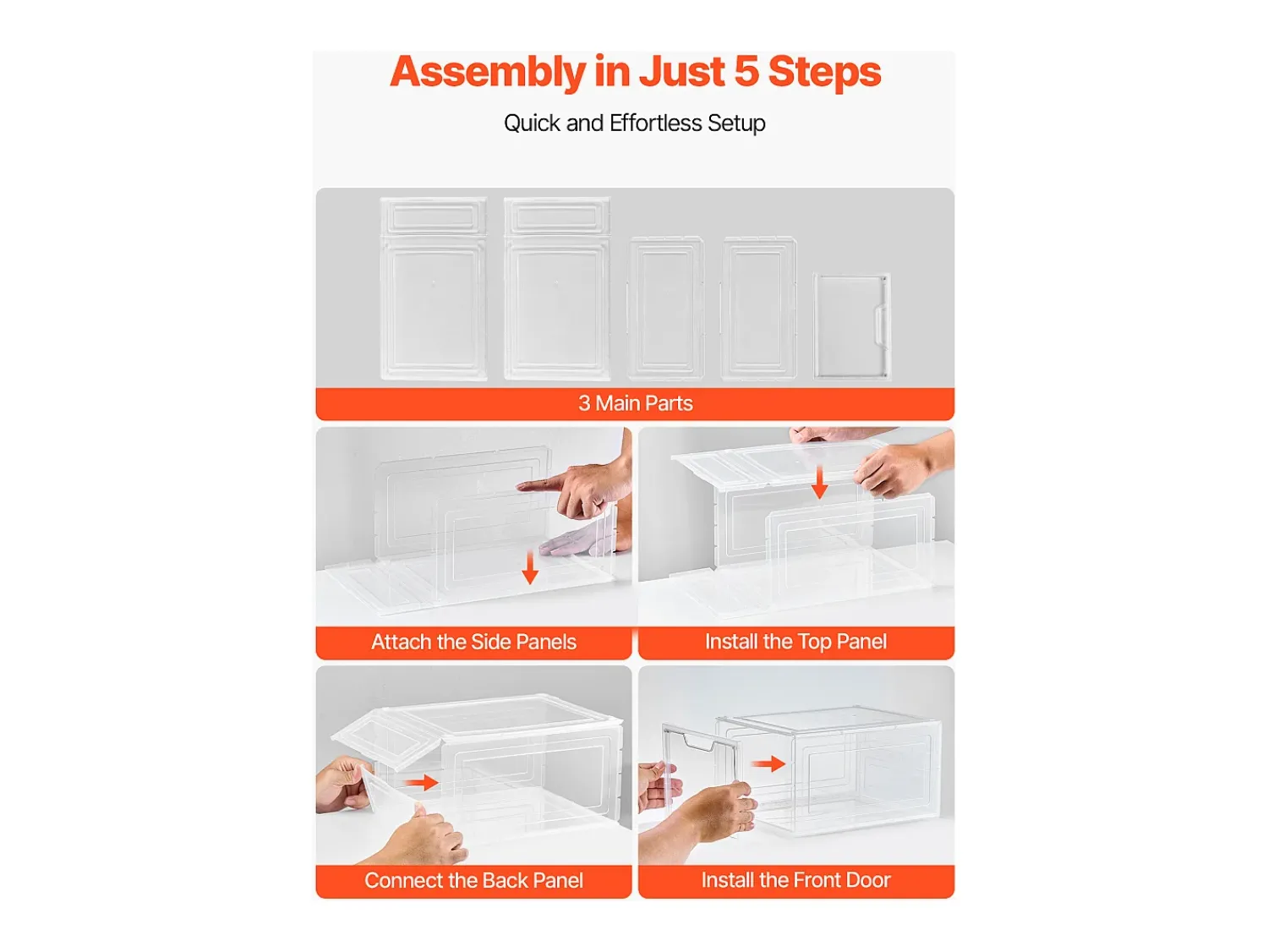 Assembly in Just 5 Steps

Quick and Effortless Setup

3 Main Parts

Attach the Side Panels

Install the Top Panel

Connect the Back Panel

Install the Front Door