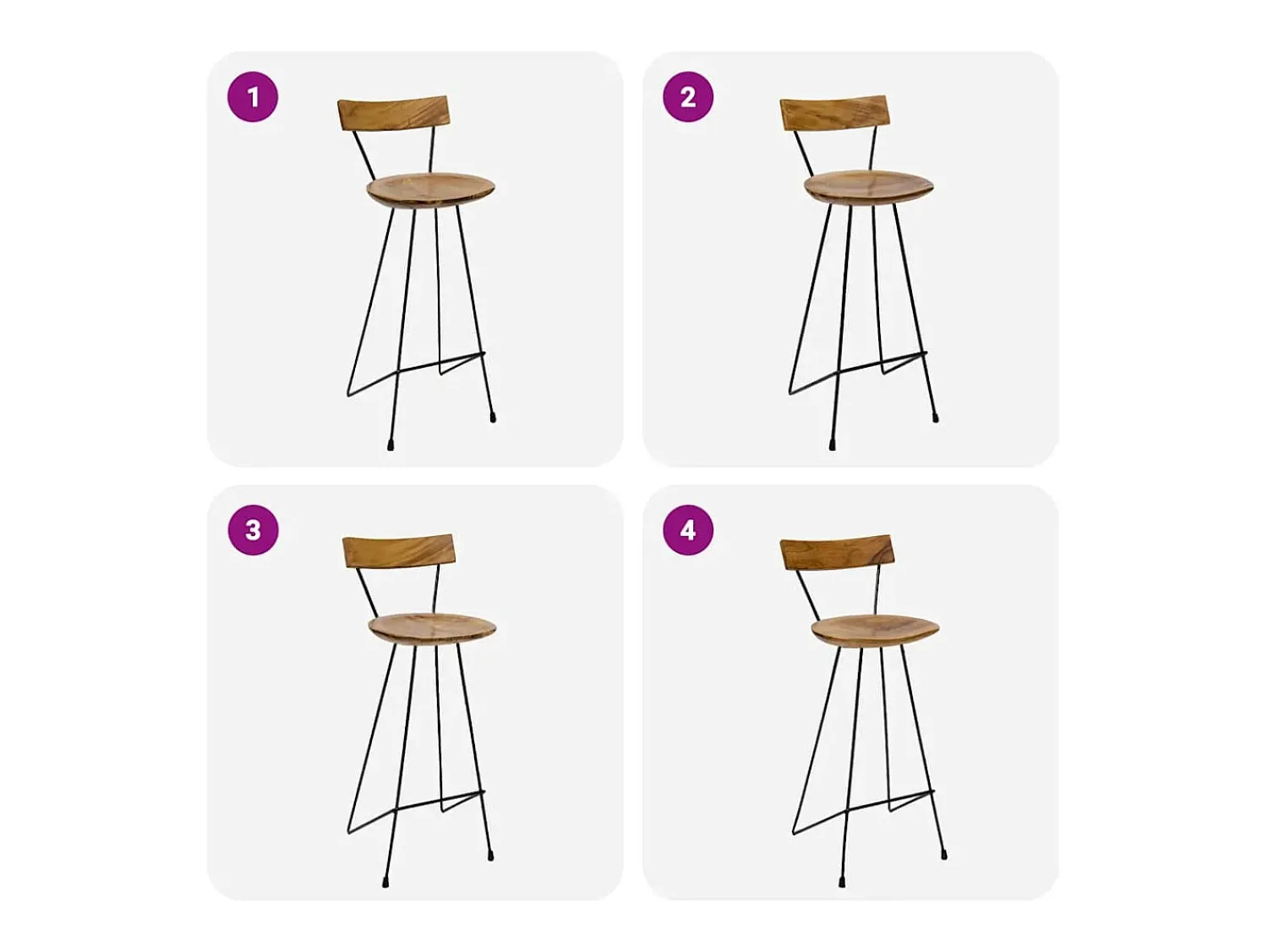 1

2

3

4